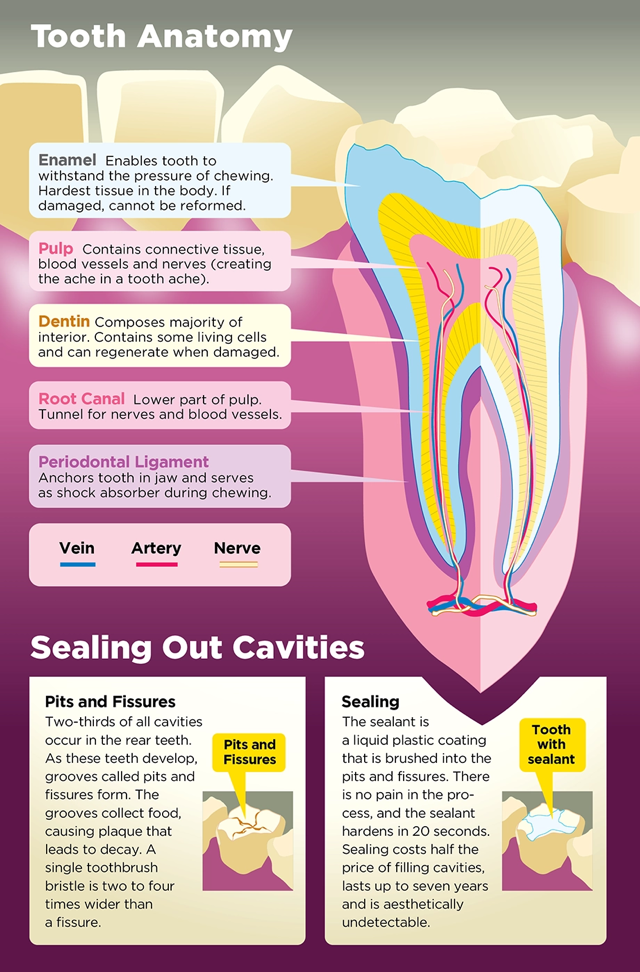 Tooth Anatomy

Enamel Enables tooth to withstand the pressure of chewing. Hardest tissue in the body. If damaged, cannot be reformed.

Pulp Contains connective tissue, blood vessels and nerves (creating the ache in a tooth ache).

Dentin Composes majority of interior. Contains some living cells and can regenerate when damaged.

Root Canal Lower part of pulp. Tunnel for nerves and blood vessels.

Periodontal Ligament Anchors tooth in jaw and serves as shock absorber during chewing.

Vein Artery Nerve

Sealing Out Cavities

Pits and Fissures
Two-thirds of all cavities occur in the rear teeth. As these teeth develop, grooves called pits and fissures form. The grooves collect food, causing plaque that leads to decay. A single toothbrush bristle is two to four times wider than a fissure.

Pits and Fissures

Sealing
The sealant is a liquid plastic coating that is brushed into the pits and fissures. There is no pain in the process, and the sealant hardens in 20 seconds. Sealing costs half the price of filling cavities, lasts up to seven years and is aesthetically undetectable.

Tooth with sealant